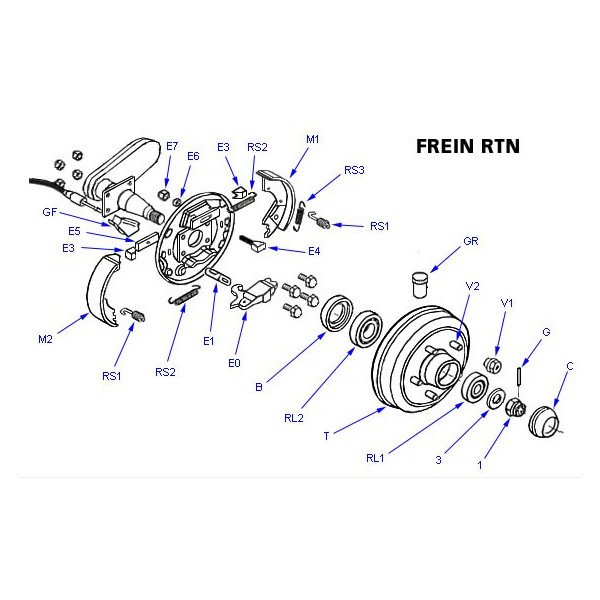 FREIN RTN

E7
E6
E3
RS2
M1
RS3
RS1
GF
E5
E3
E4
GR
V2
V1
G
C
M2
RS1
RS2
E1
E0
B
RL2
T
RL1
3
1